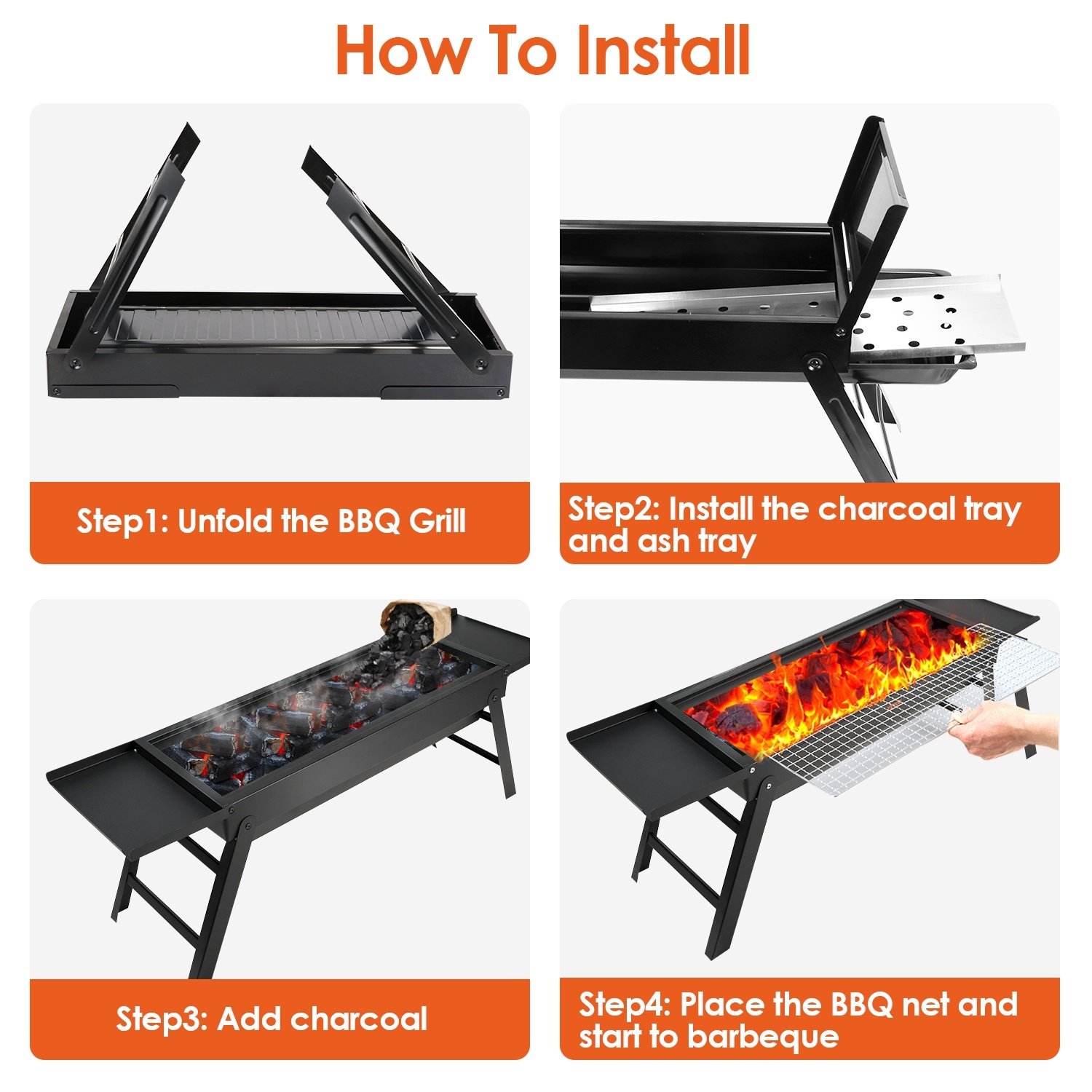 How To Install

Step1: Unfold the BBQ Grill

Step2: Install the charcoal tray and ash tray

Step3: Add charcoal

Step4: Place the BBQ net and start to barbeque